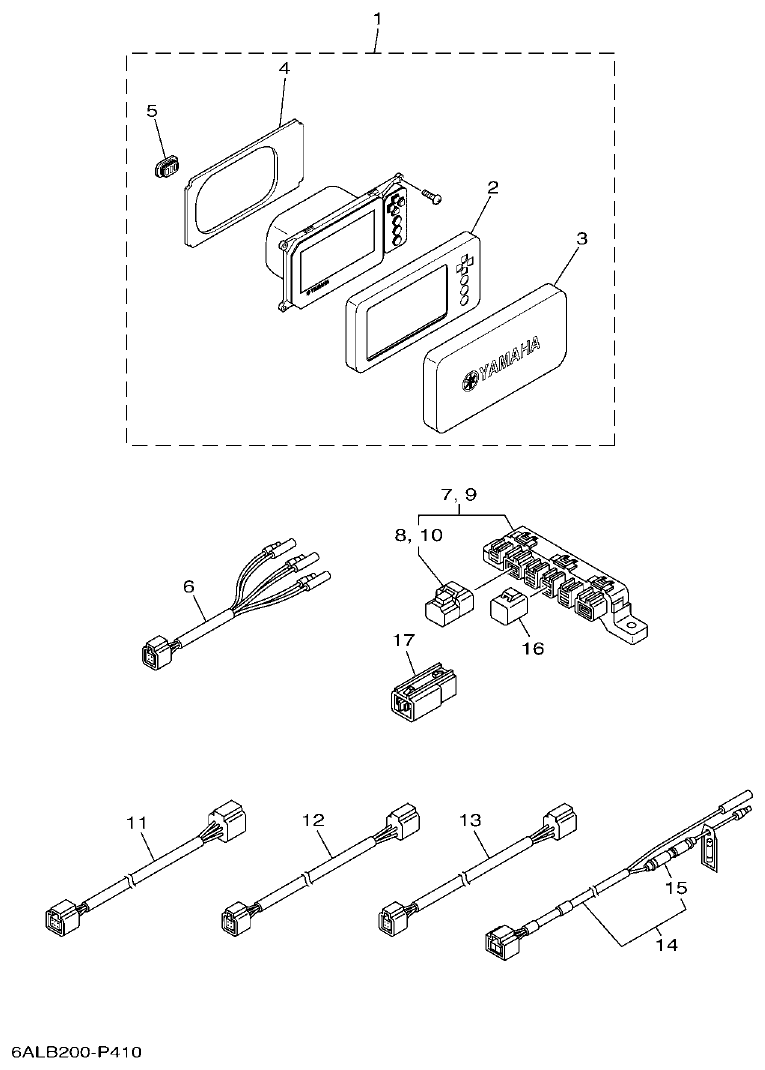 1
4
5
2
3
YAMAHA
YAMAHA
7, 9
8, 10
6
16
17
11
12
13
15
14
6ALB200-P410